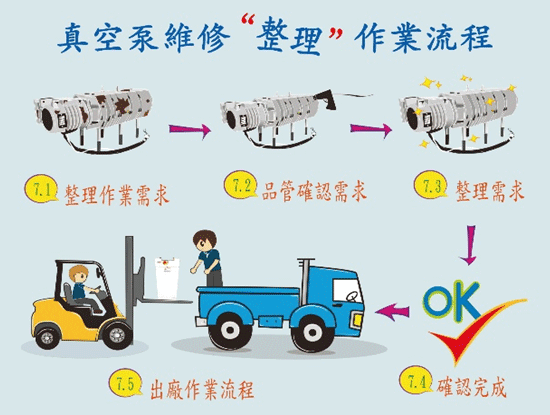 真空泵維修“整理”作業流程

7.1 整理作業需求

7.2 品管確認需求

7.3 整理需求

OK

7.4 確認完成

7.5 出廠作業流程